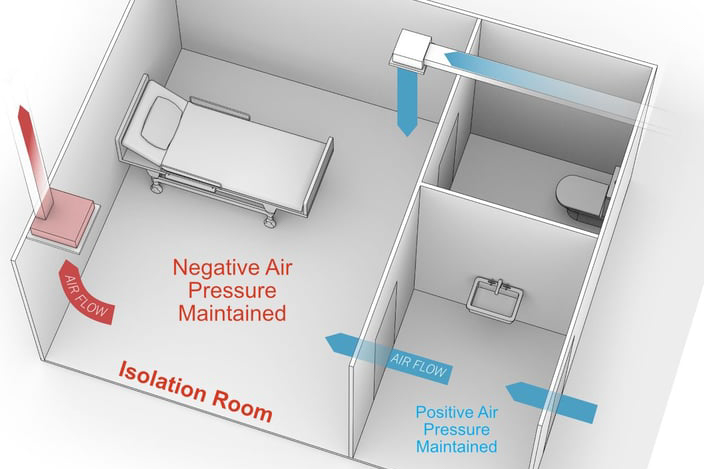 AIR FLOW

Negative Air Pressure Maintained

Isolation Room

AIR FLOW

Positive Air Pressure Maintained