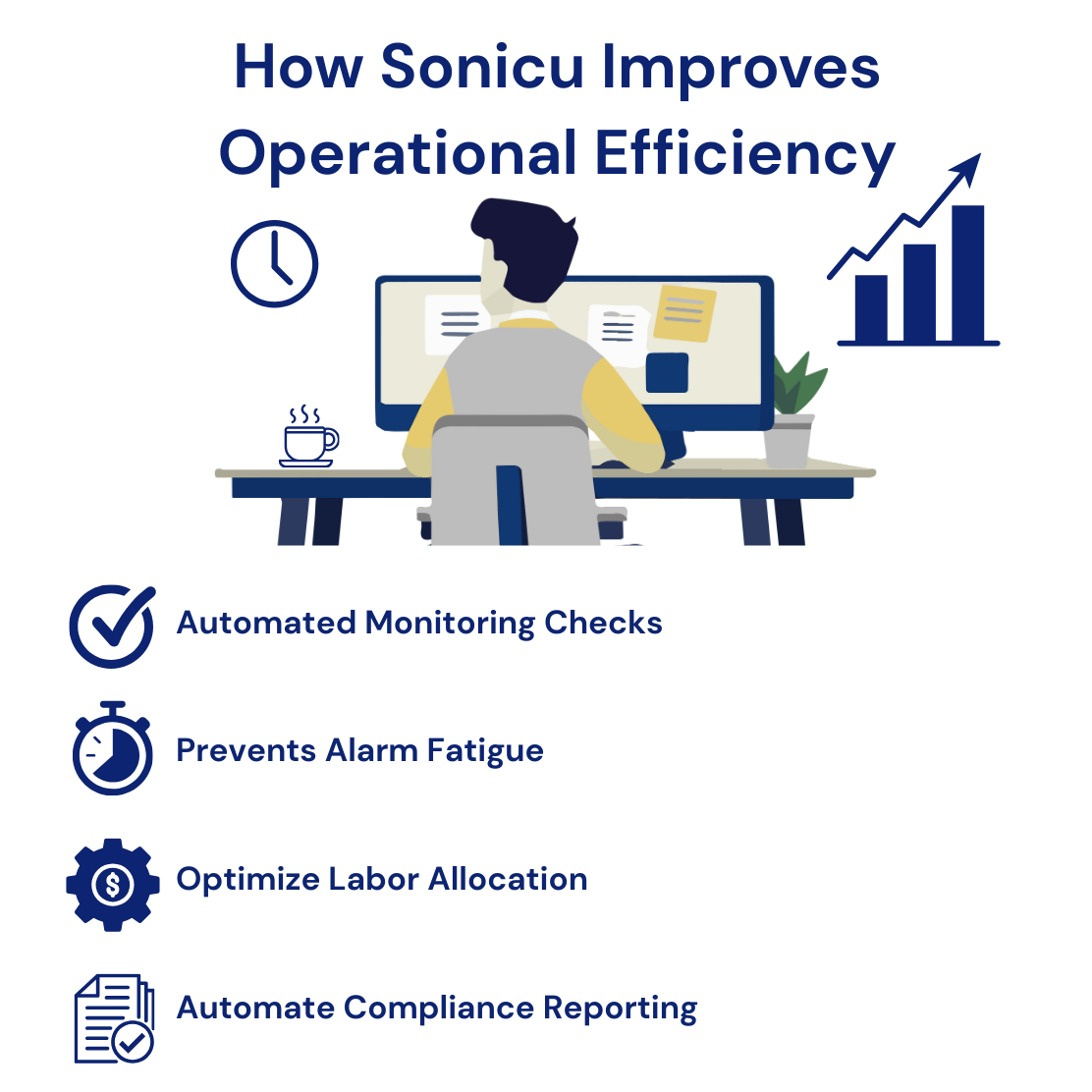 How Sonicu Improves Operational Efficiency

Automated Monitoring Checks

Prevents Alarm Fatigue

Optimize Labor Allocation

Automate Compliance Reporting